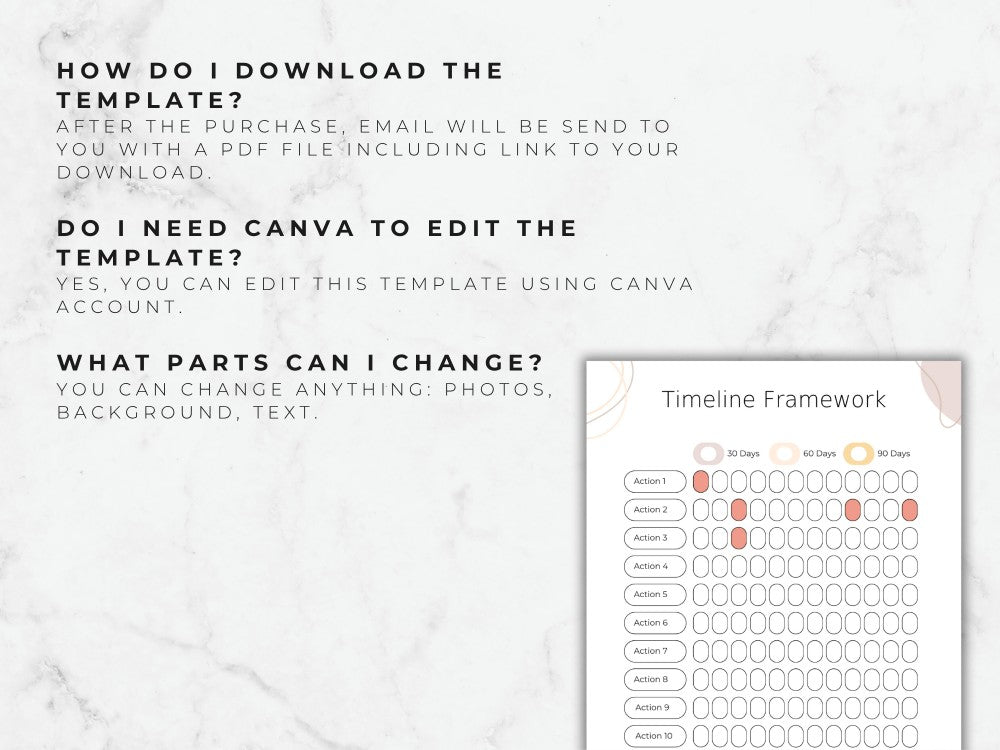 HOW DO I DOWNLOAD THE TEMPLATE?
AFTER THE PURCHASE, EMAIL WILL BE SEND TO YOU WITH A PDF FILE INCLUDING LINK TO YOUR DOWNLOAD.

DO I NEED CANVA TO EDIT THE TEMPLATE?
YES, YOU CAN EDIT THIS TEMPLATE USING CANVA ACCOUNT.

WHAT PARTS CAN I CHANGE?
YOU CAN CHANGE ANYTHING: PHOTOS, BACKGROUND, TEXT.

Timeline Framework

30 Days
60 Days
90 Days

Action 1
Action 2
Action 3
Action 4
Action 5
Action 6
Action 7
Action 8
Action 9
Action 10