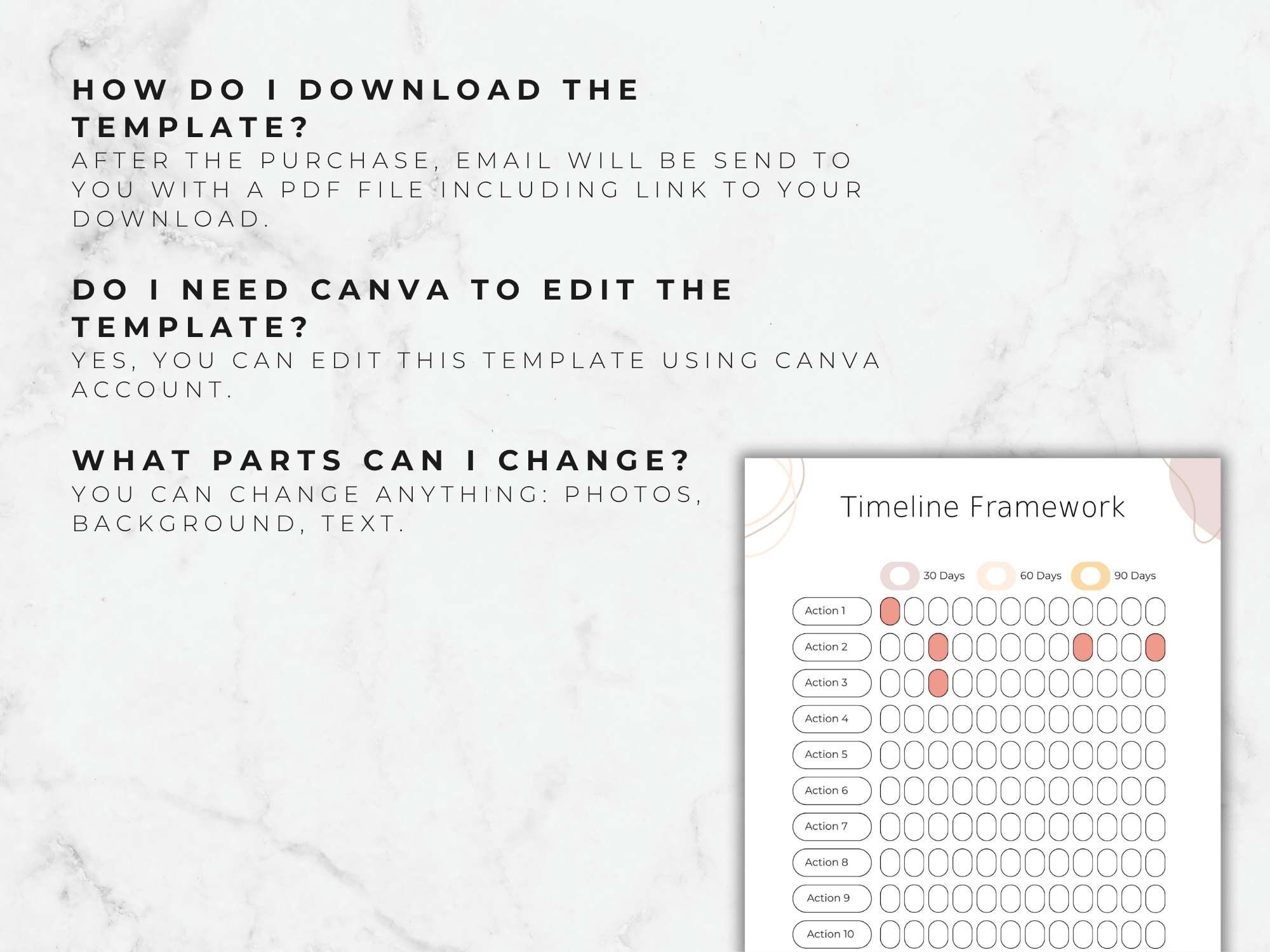 HOW DO I DOWNLOAD THE TEMPLATE?
AFTER THE PURCHASE, EMAIL WILL BE SEND TO YOU WITH A PDF FILE INCLUDING LINK TO YOUR DOWNLOAD.

DO I NEED CANVA TO EDIT THE TEMPLATE?
YES, YOU CAN EDIT THIS TEMPLATE USING CANVA ACCOUNT.

WHAT PARTS CAN I CHANGE?
YOU CAN CHANGE ANYTHING: PHOTOS, BACKGROUND, TEXT.

Timeline Framework

30 Days
60 Days
90 Days

Action 1
Action 2
Action 3
Action 4
Action 5
Action 6
Action 7
Action 8
Action 9
Action 10